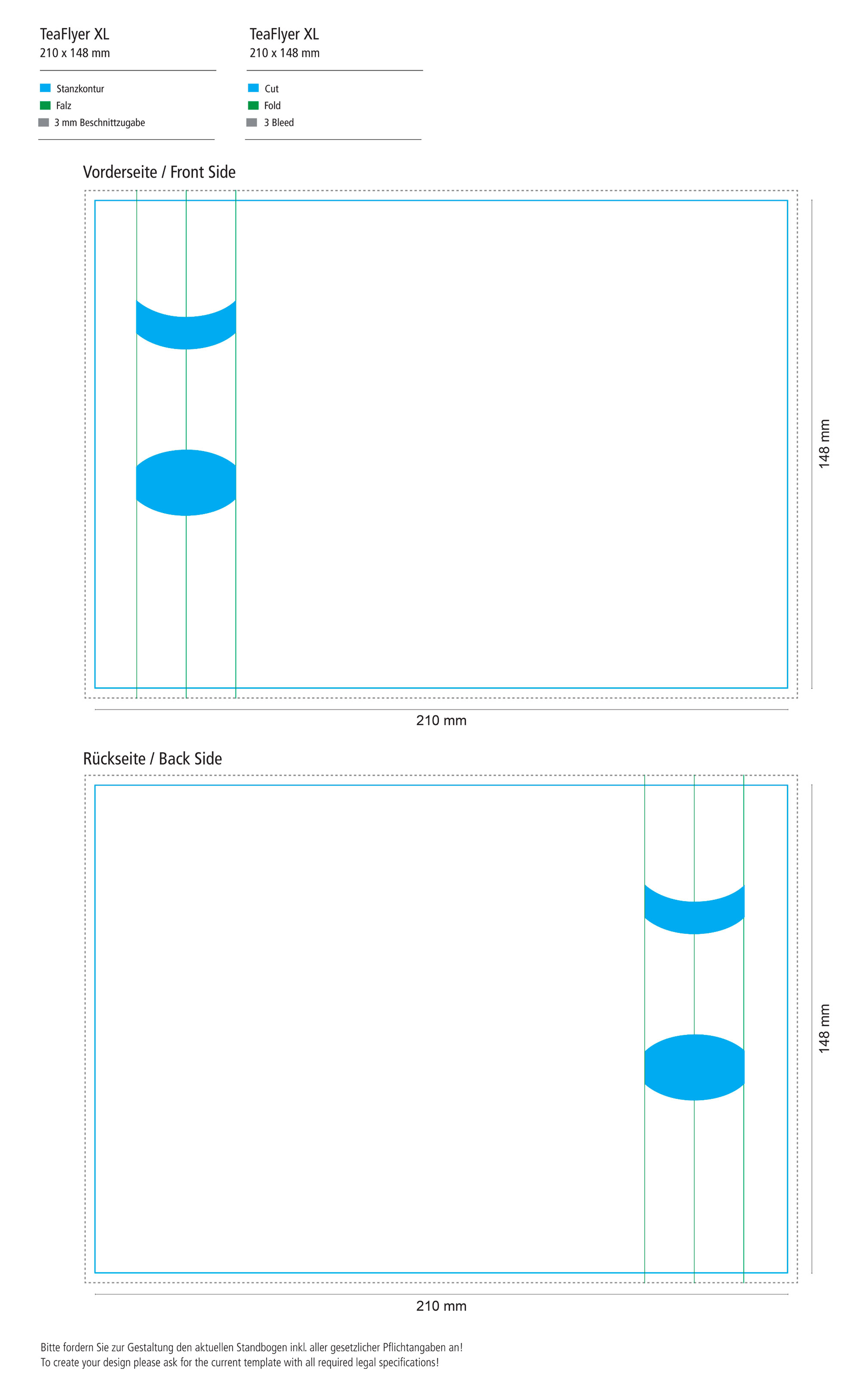 TeaFlyer XL
210 x 148 mm

Stanzkontur
Falz
3 mm Beschnittzugabe

TeaFlyer XL
210 x 148 mm

Cut
Fold
3 Bleed

Vorderseite / Front Side

148 mm

210 mm

Rückseite / Back Side

148 mm

210 mm

Bitte fordern Sie zur Gestaltung den aktuellen Standbogen inkl. aller gesetzlicher Pflichtangaben an!
To create your design please ask for the current template with all required legal specifications!